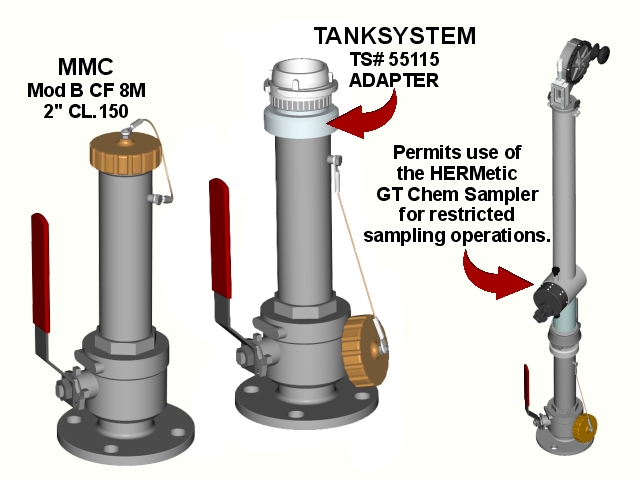 MMC
Mod B CF 8M
2" CL.150

TANKSYSTEM
TS# 55115
ADAPTER

Permits use of the HERMetic GT Chem Sampler for restricted sampling operations.